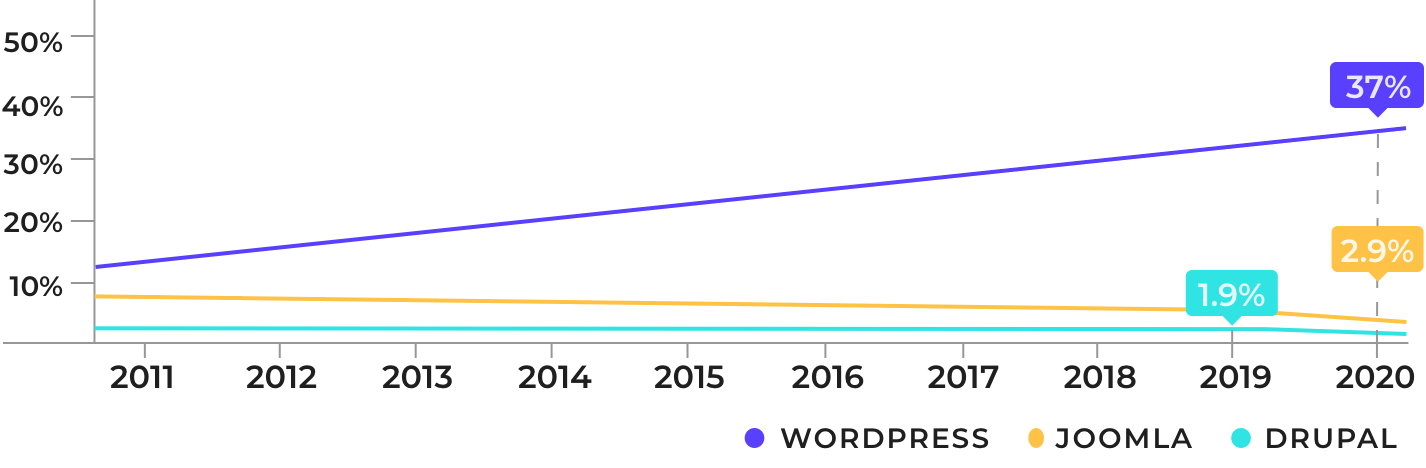 50%
40%
30%
20%
10%

37%
2.9%
1.9%

2011 2012 2013 2014 2015 2016 2017 2018 2019 2020

WORDPRESS JOOMLA DRUPAL